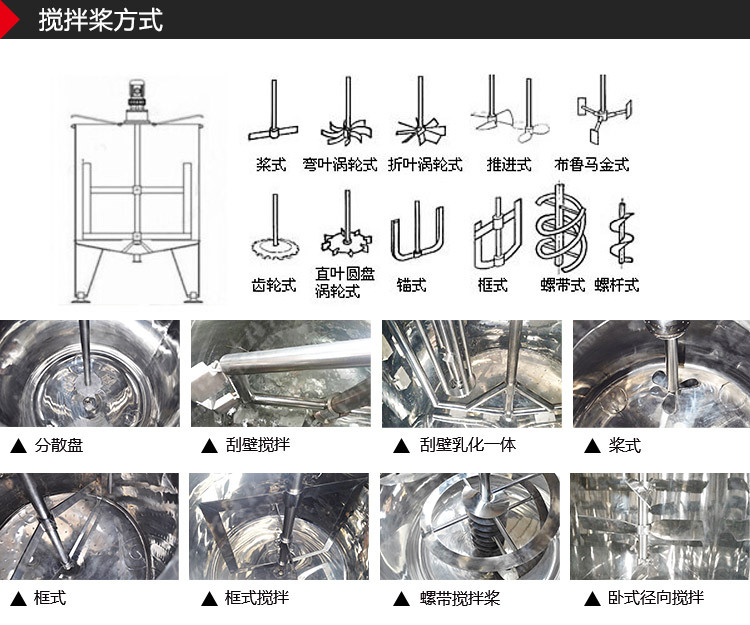 搅拌桨方式

桨式　弯叶涡轮式　折叶涡轮式　推进式　布鲁马金式

齿轮式　直叶圆盘涡轮式　锚式　框式　螺带式　螺杆式

▲ 分散盘　▲ 刮壁搅拌　▲ 刮壁乳化一体　▲ 桨式

▲ 框式　▲ 框式搅拌　▲ 螺带搅拌桨　▲ 卧式径向搅拌