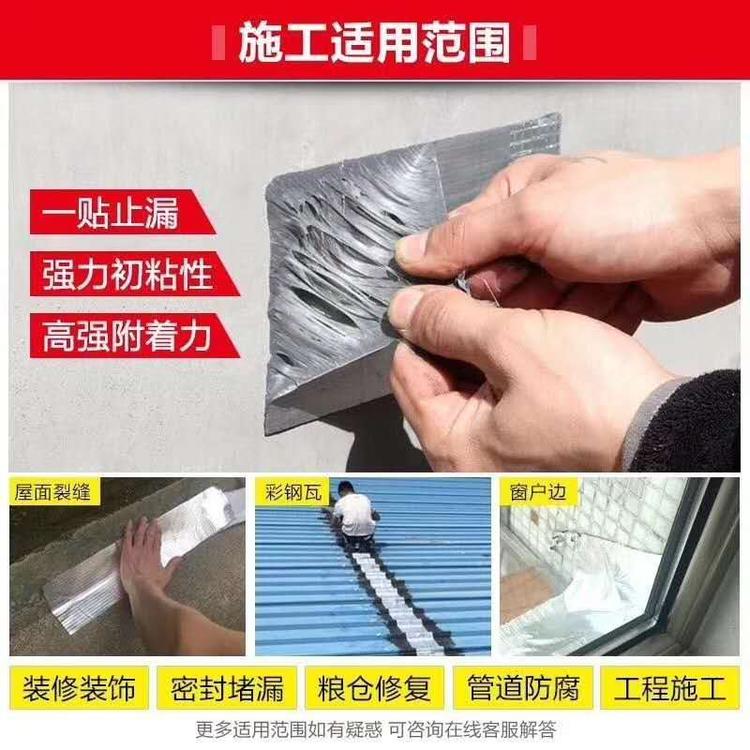 施工适用范围

一贴止漏
强力初粘性
高强附着力

屋面裂缝
彩钢瓦
窗户边

装修装饰
密封堵漏
粮仓修复
管道防腐
工程施工

更多适用范围如有疑惑 可咨询在线客服解答