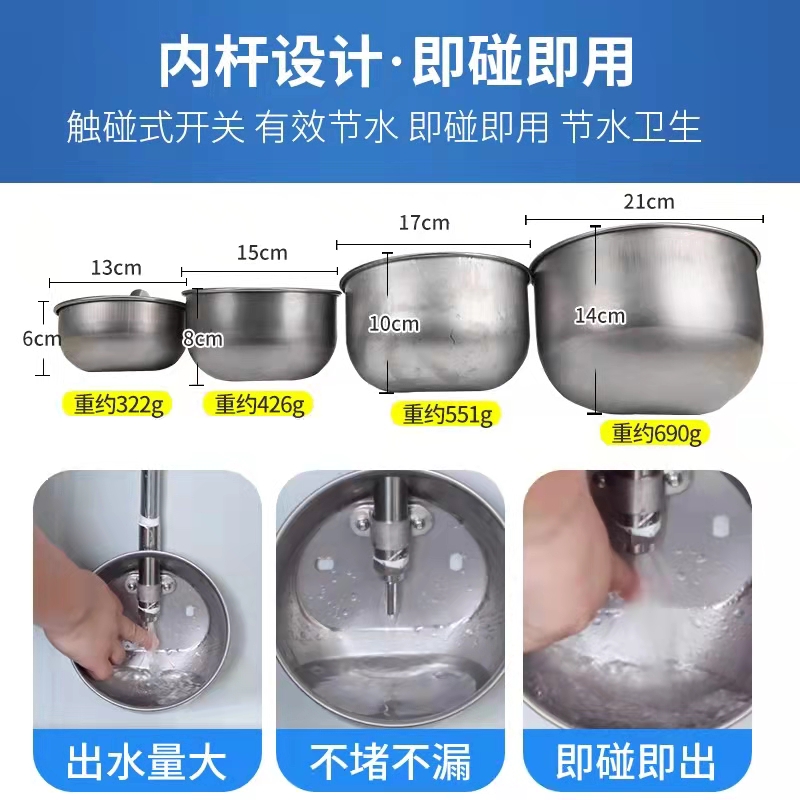 内杆设计·即碰即用
触碰式开关 有效节水 即碰即用 节水卫生

13cm
6cm
重约322g

15cm
8cm
重约426g

17cm
10cm
重约551g

21cm
14cm
重约690g

出水量大

不堵不漏

即碰即出